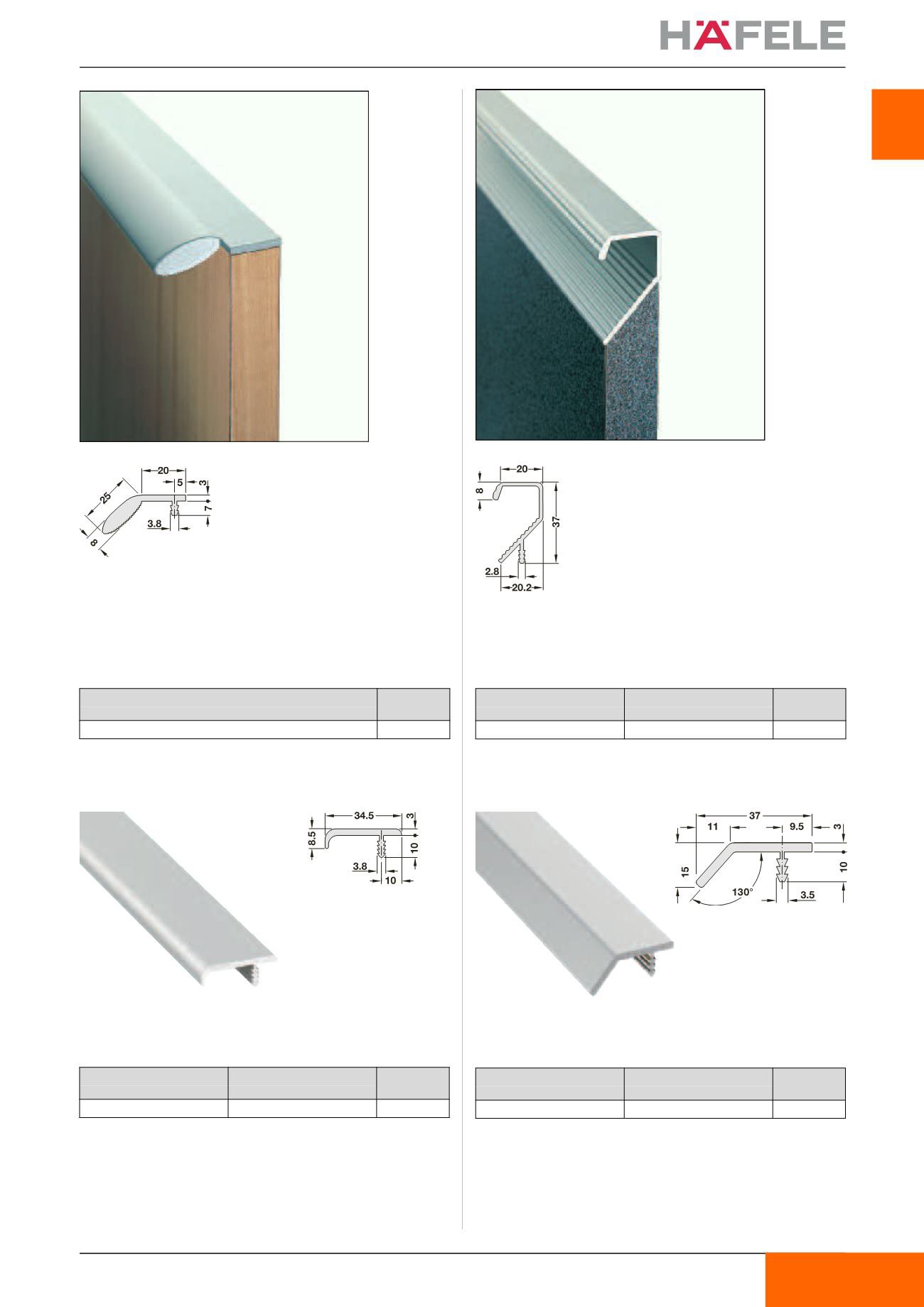 HÄFELE

20
5
3
25
7
3.8
8

20
8
37
2.8
20.2

34.5
3
8.5
10
3.8
10

37
11
9.5
3
15
10
130°
3.5