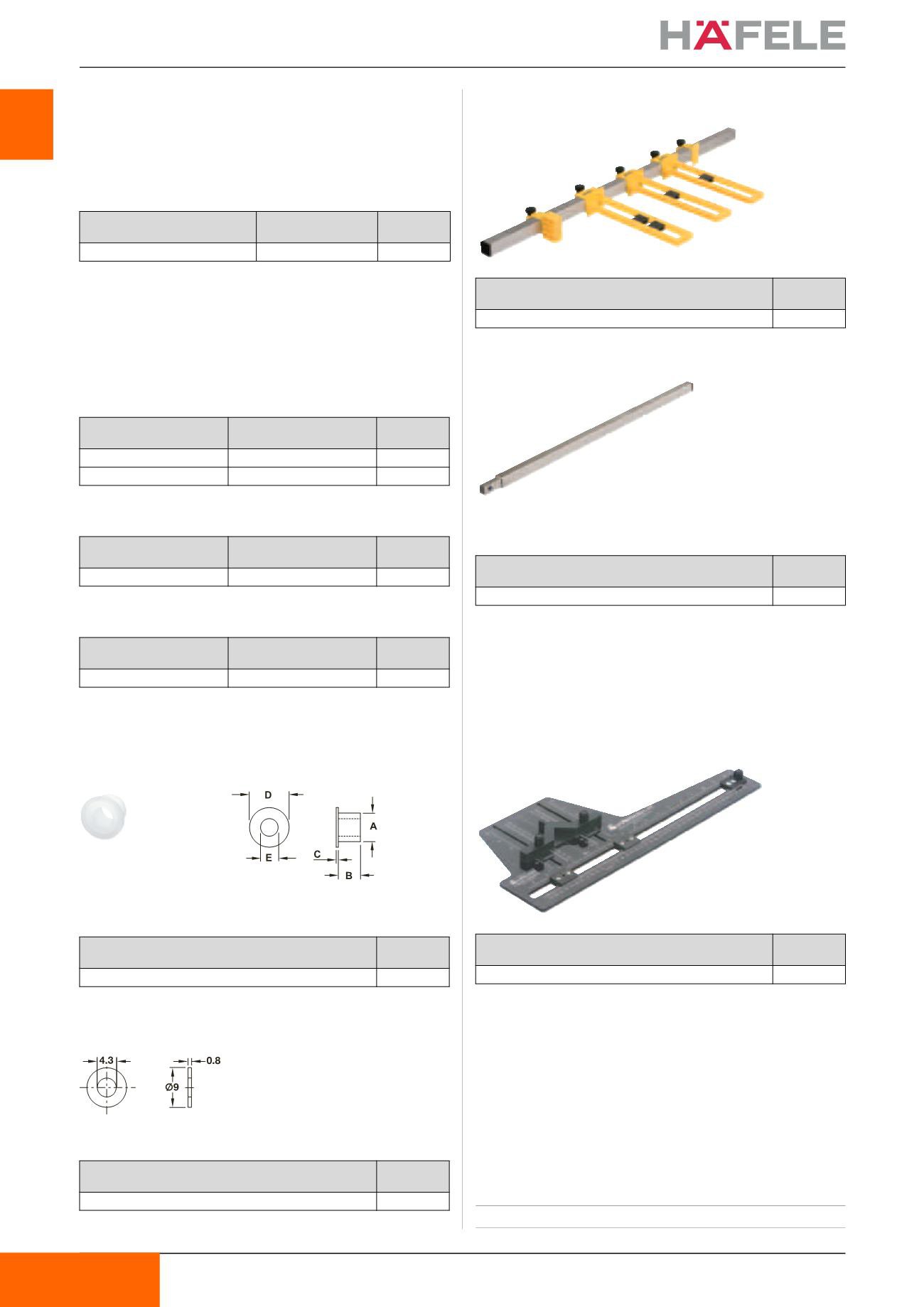 HÄFELE

D

E

A

C

B

4.3

0.8

Ø9