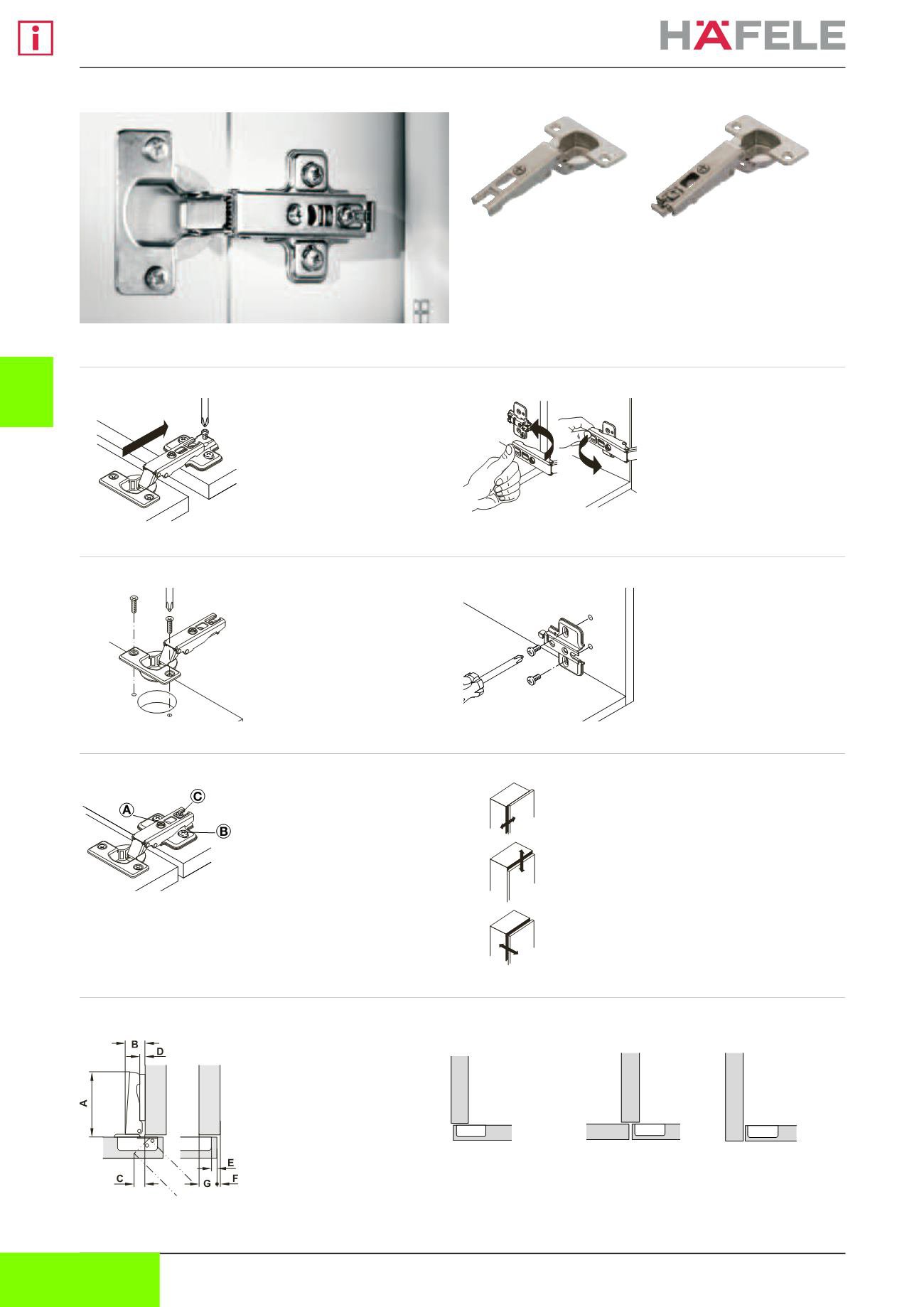 i

HÄFELE

A

C

B

B

D

A

C

G

E

F