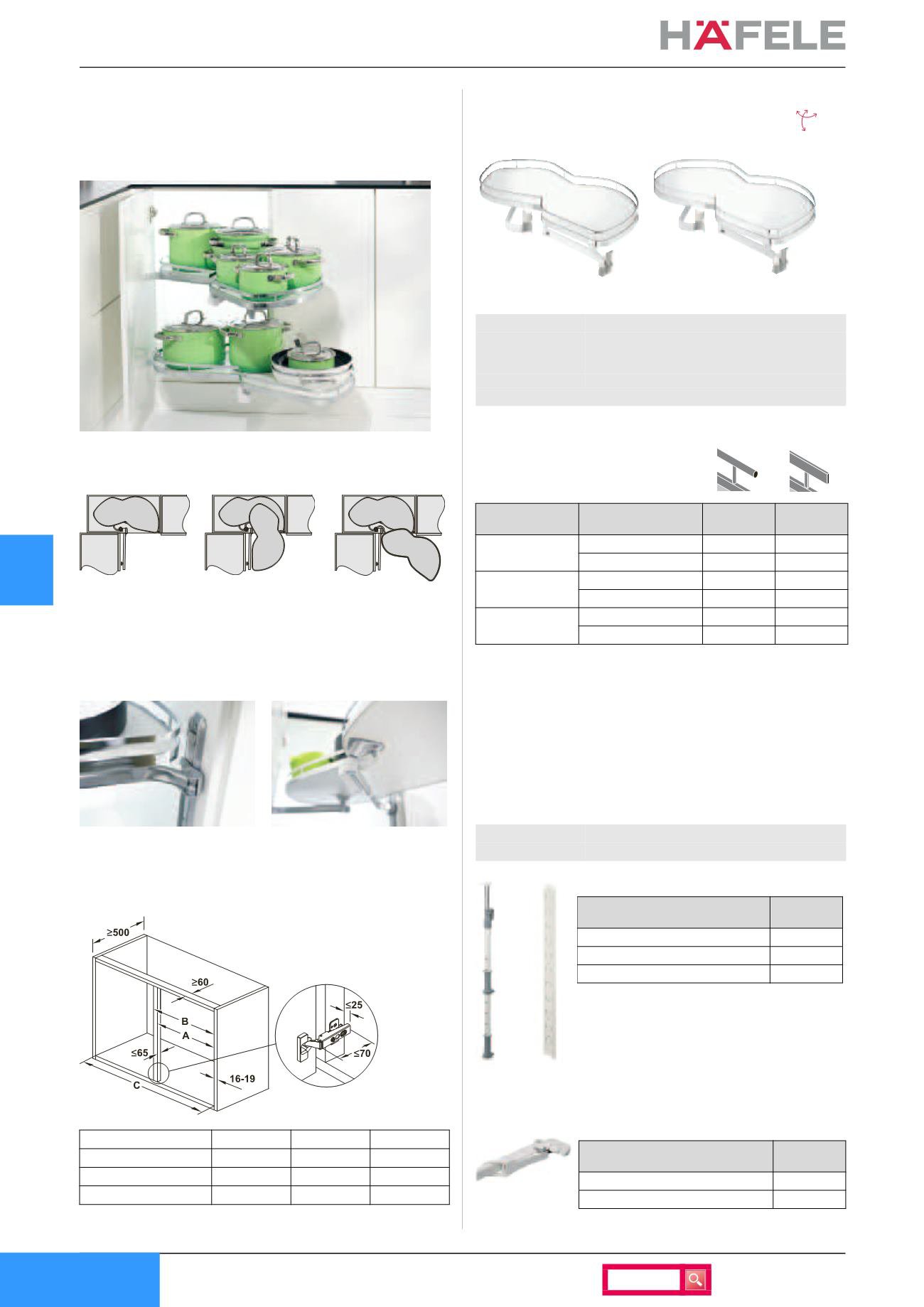 HÄFELE

≥500

≥60

B

A

≤65

C

16-19

≤25

≤70