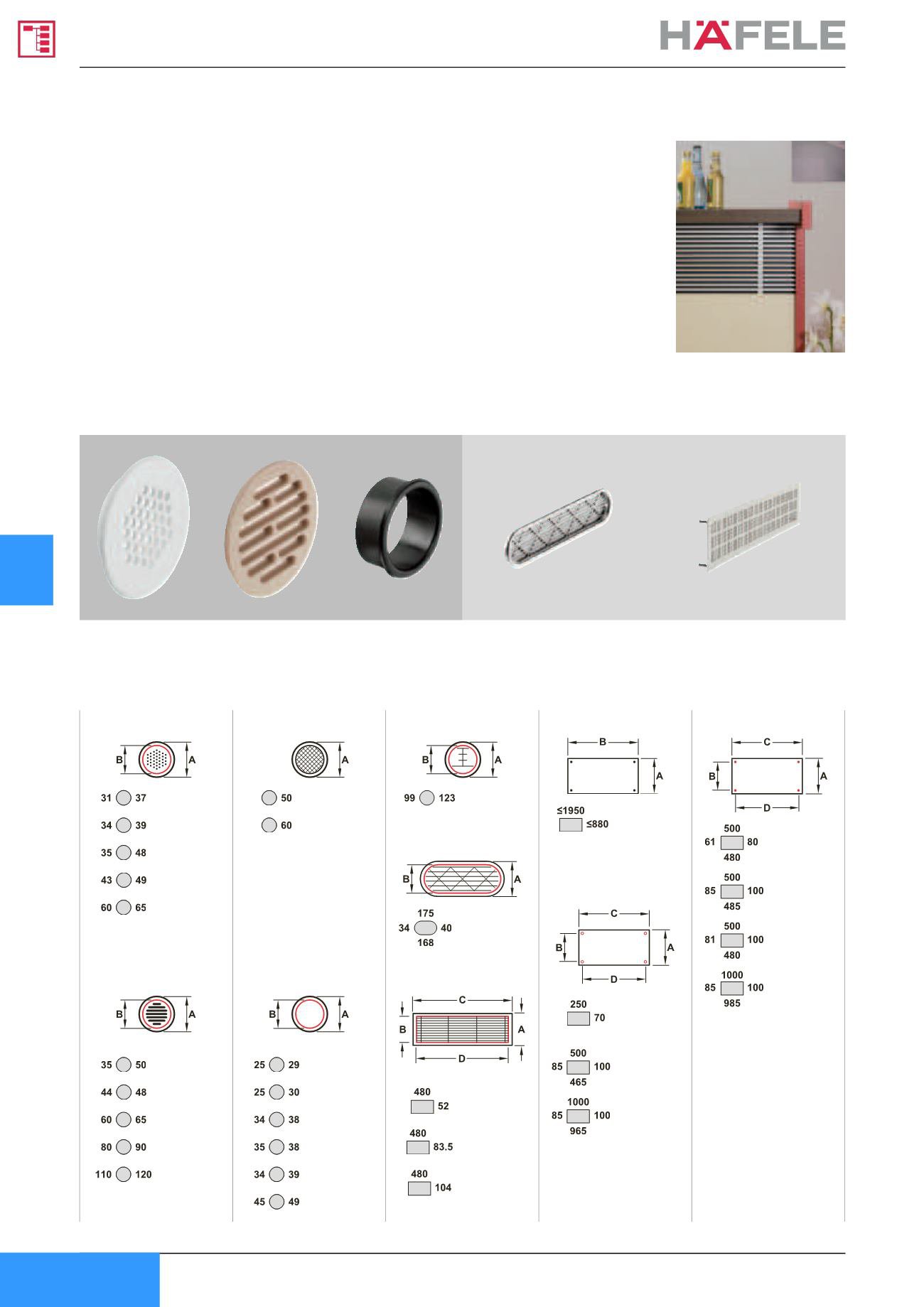 HÄFELE

B A
31 37
34 39
35 48
43 49
60 65

B A
35 50
44 48
60 65
80 90
110 120

A
50
60

B A
25 29
25 30
34 38
35 38
34 39
45 49

B A
99 123

B A
175
34 40
168

C
B A
D
480
52
480
83.5
480
104

B
A
≤1950
≤880

C
B A
D
250
70
500
85 100
465
1000
85 100
965

C
B A
D
500
61 80
480
500
85 100
485
500
81 100
480
1000
85 100
985