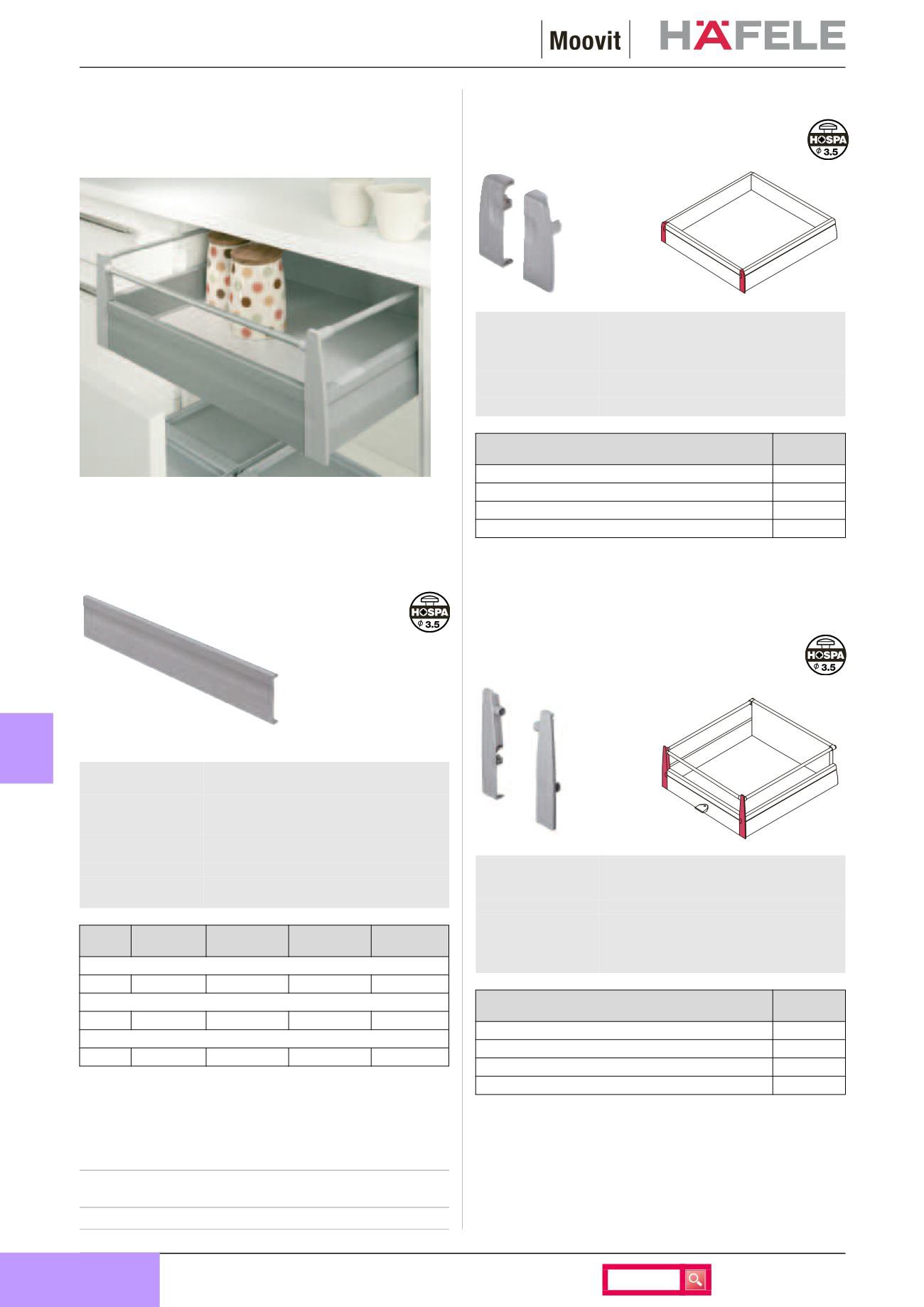 Moovit

HÄFELE

HOSPA
$\phi$ 3.5

HOSPA
$\phi$ 3.5

HOSPA
$\phi$ 3.5