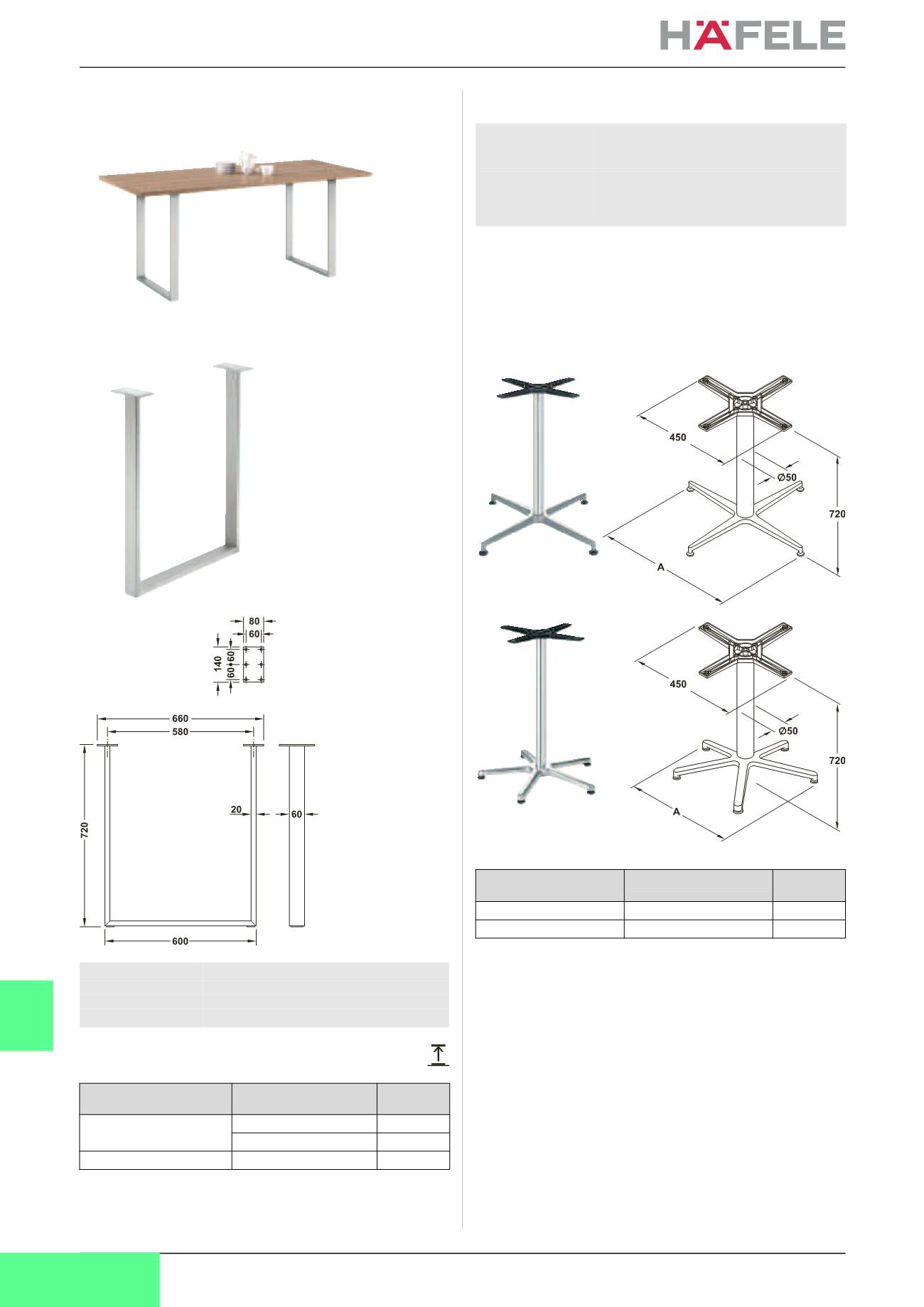 HÄFELE

80
60
140
60
60

660
580
720
20
60
600

450
Ø50
720
A

450
Ø50
720
A