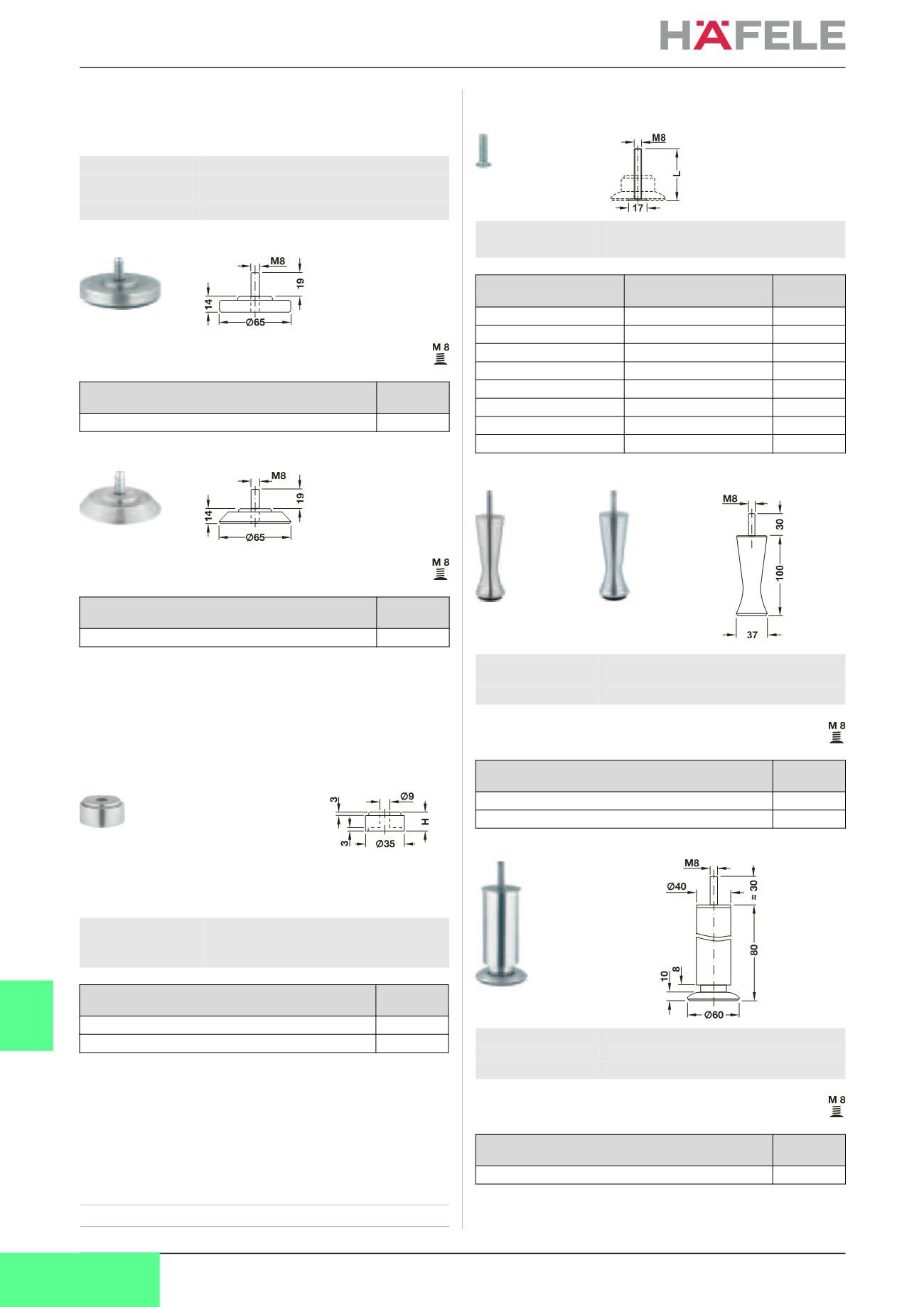 HÄFELE

M8
19
14
Ø65
M 8

M8
19
14
Ø65
M 8

3
Ø9
H
3
Ø35

M8
L
17

M8
30
100
37
M 8

M8
Ø40
≈ 30
80
10
8
Ø60
M 8