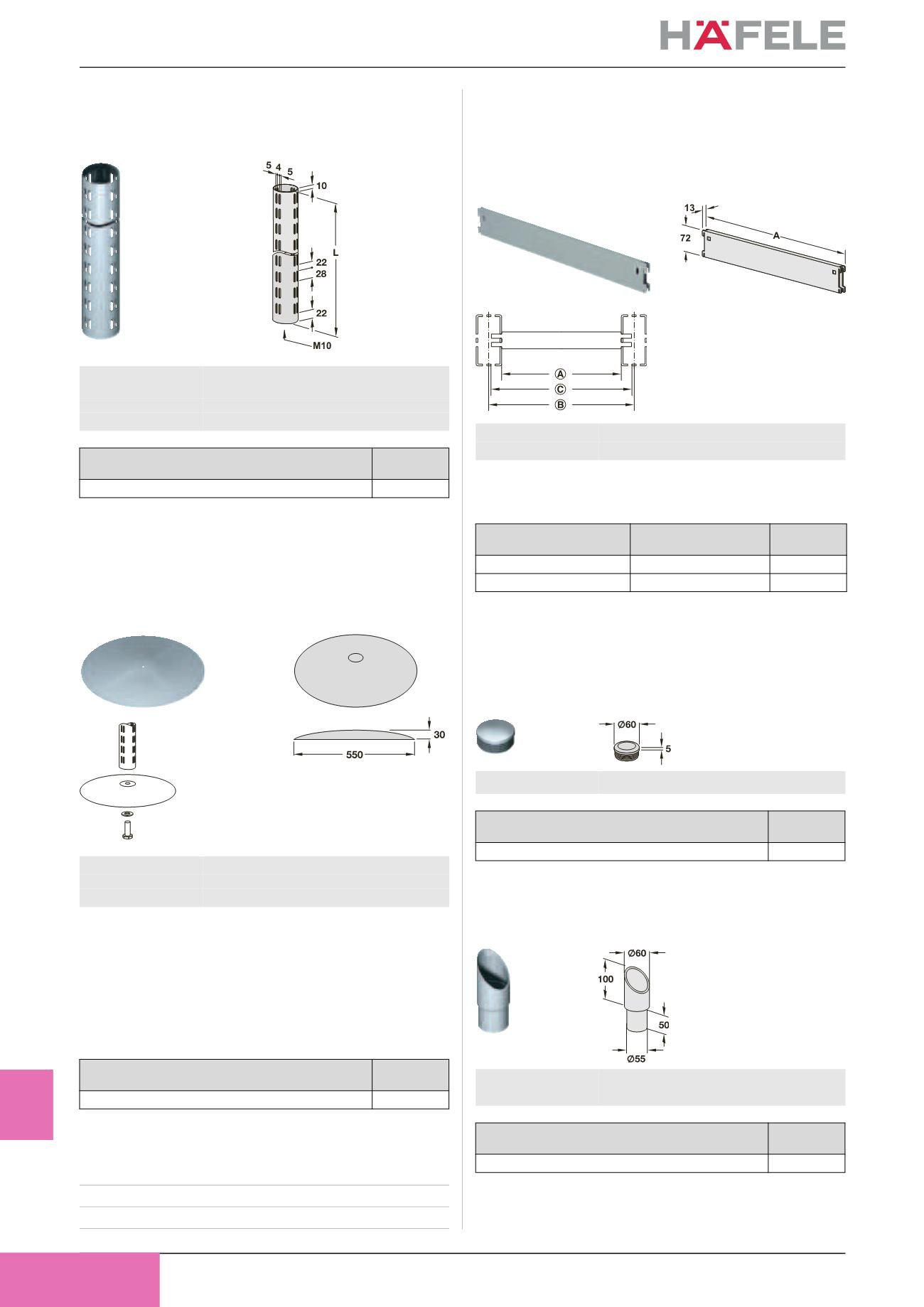 HÄFELE

5 4 5
10
L
22
28
22
M10

13
72
A

A
C
B

30
550

Ø60
5

Ø60
100
50
Ø55