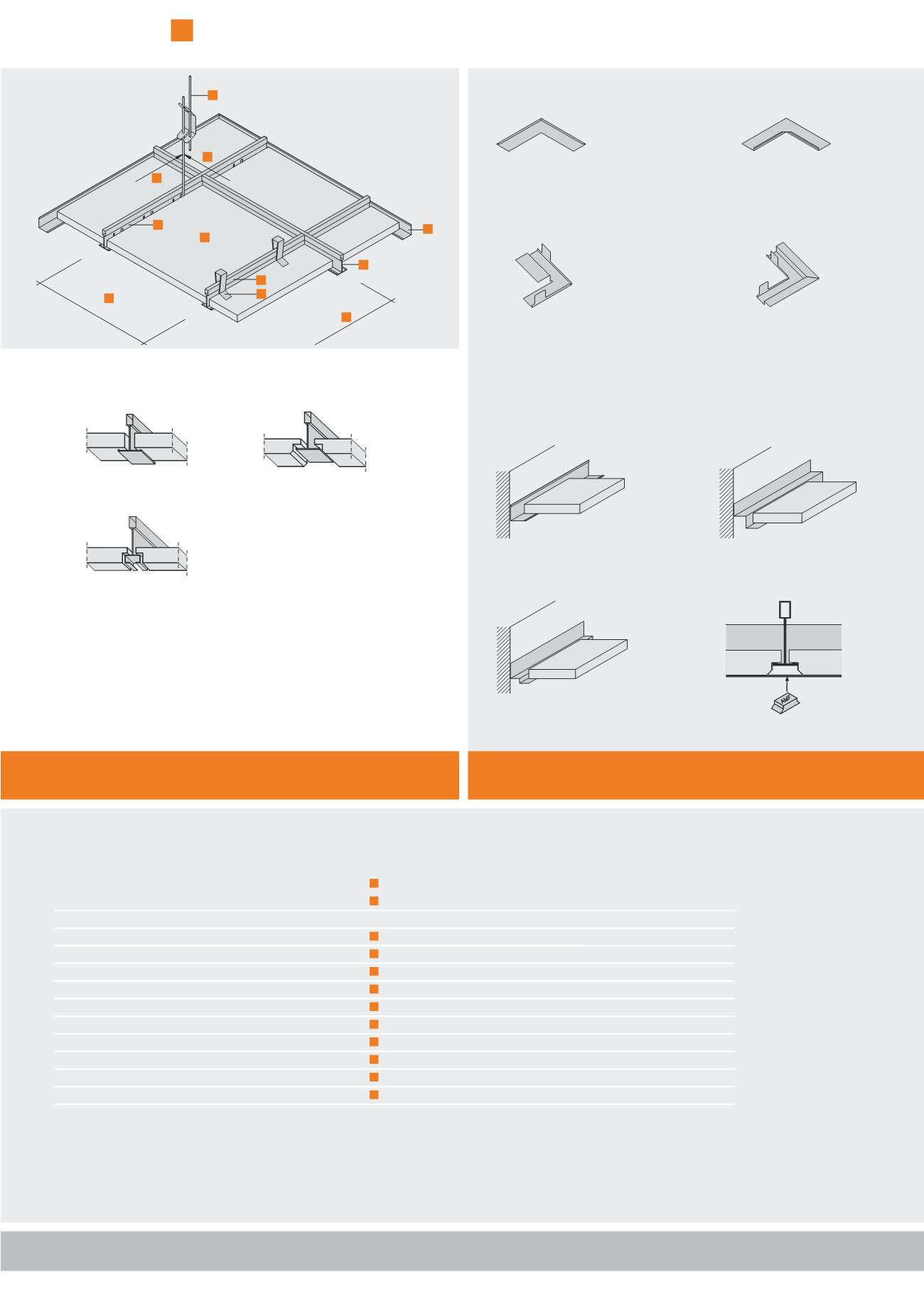 AMF