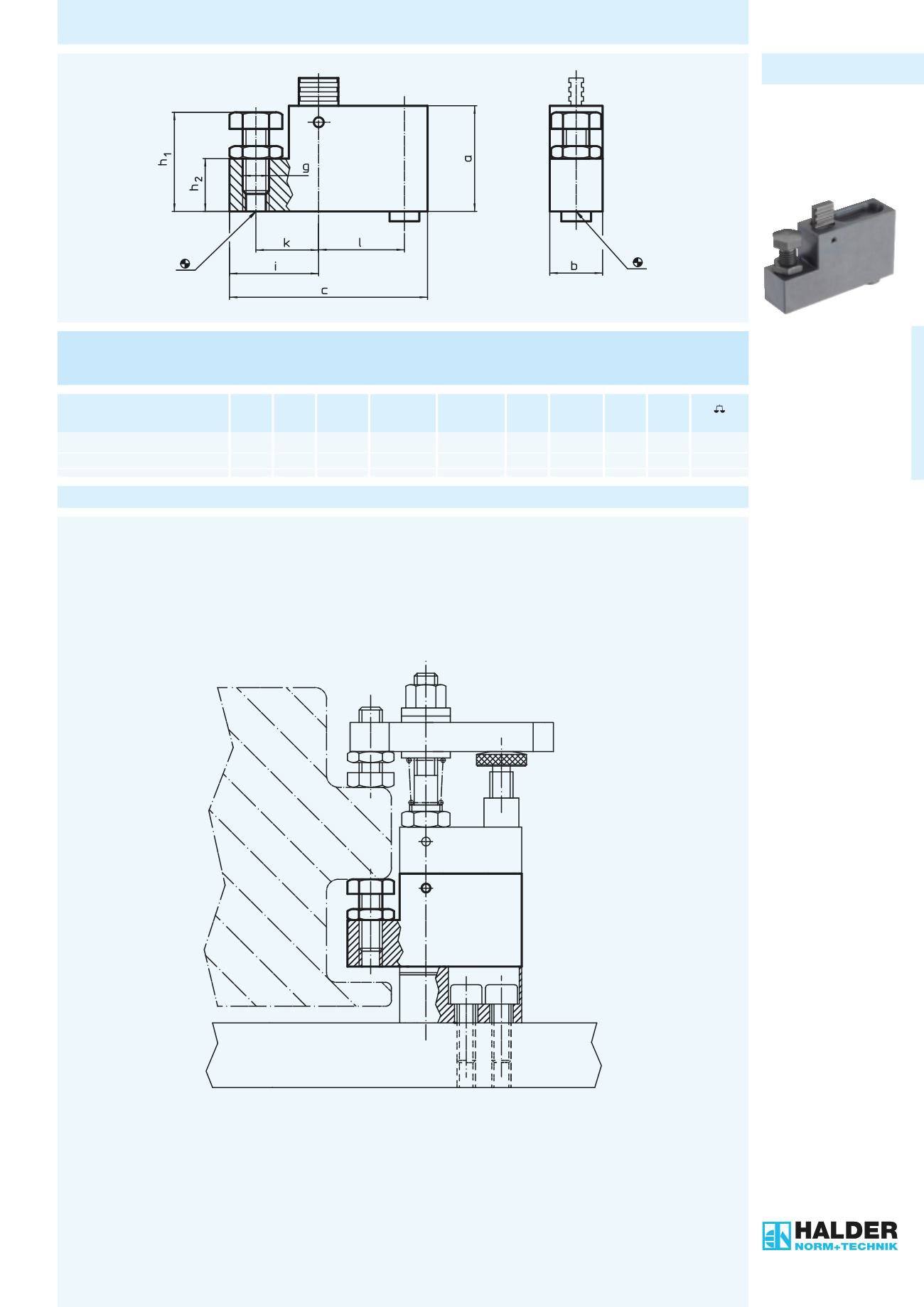 $h_1$

$h_2$

g

a

k

l

i

c

b

HALDER
NORM+TECHNIK