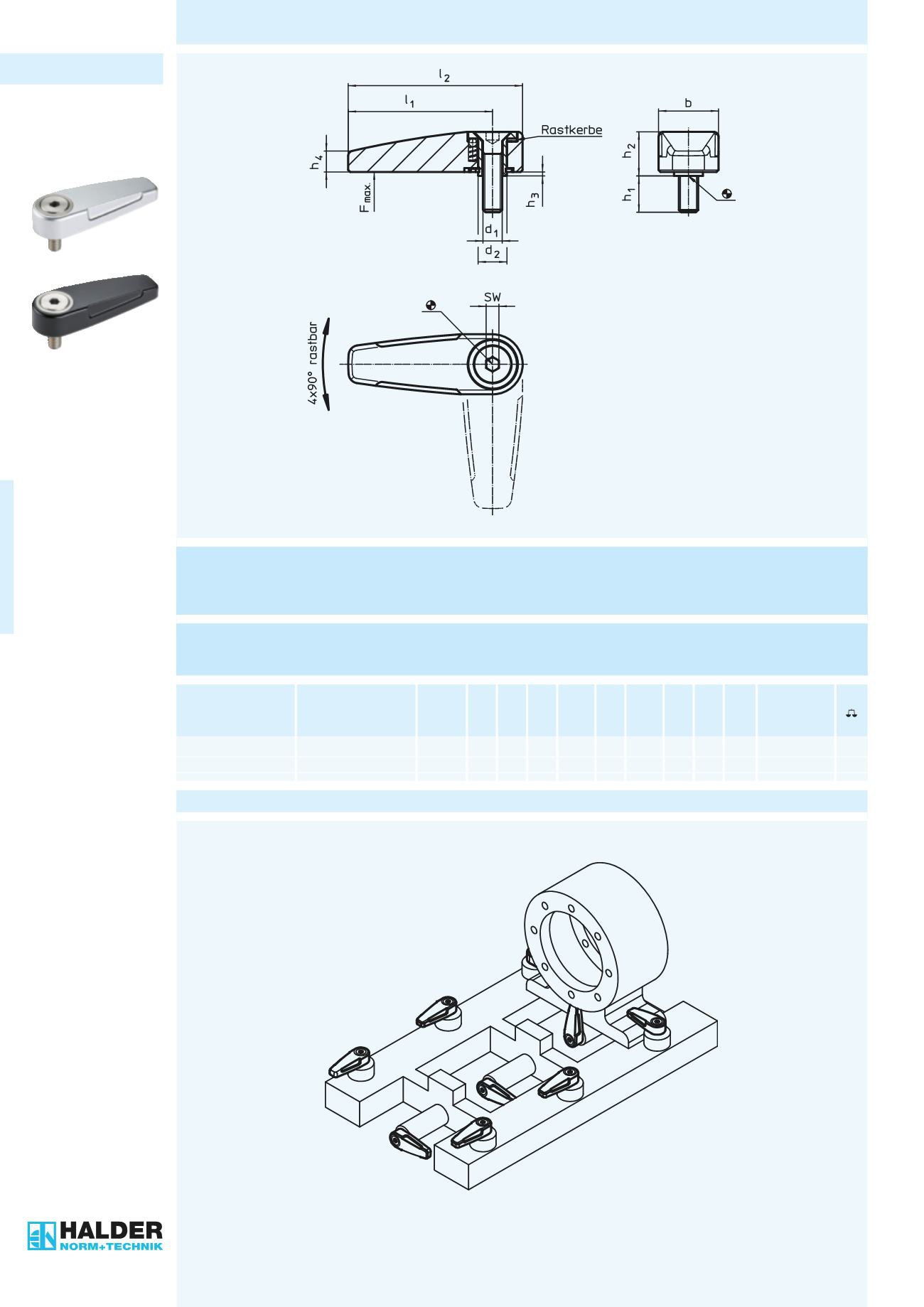 $l_2$

$l_1$

Rastkerbe

$h_4$

$F_{max.}$

$h_3$

$d_1$

$d_2$

b

$h_2$

$h_1$

SW

4x90° rastbar

HALDER
NORM+TECHNIK