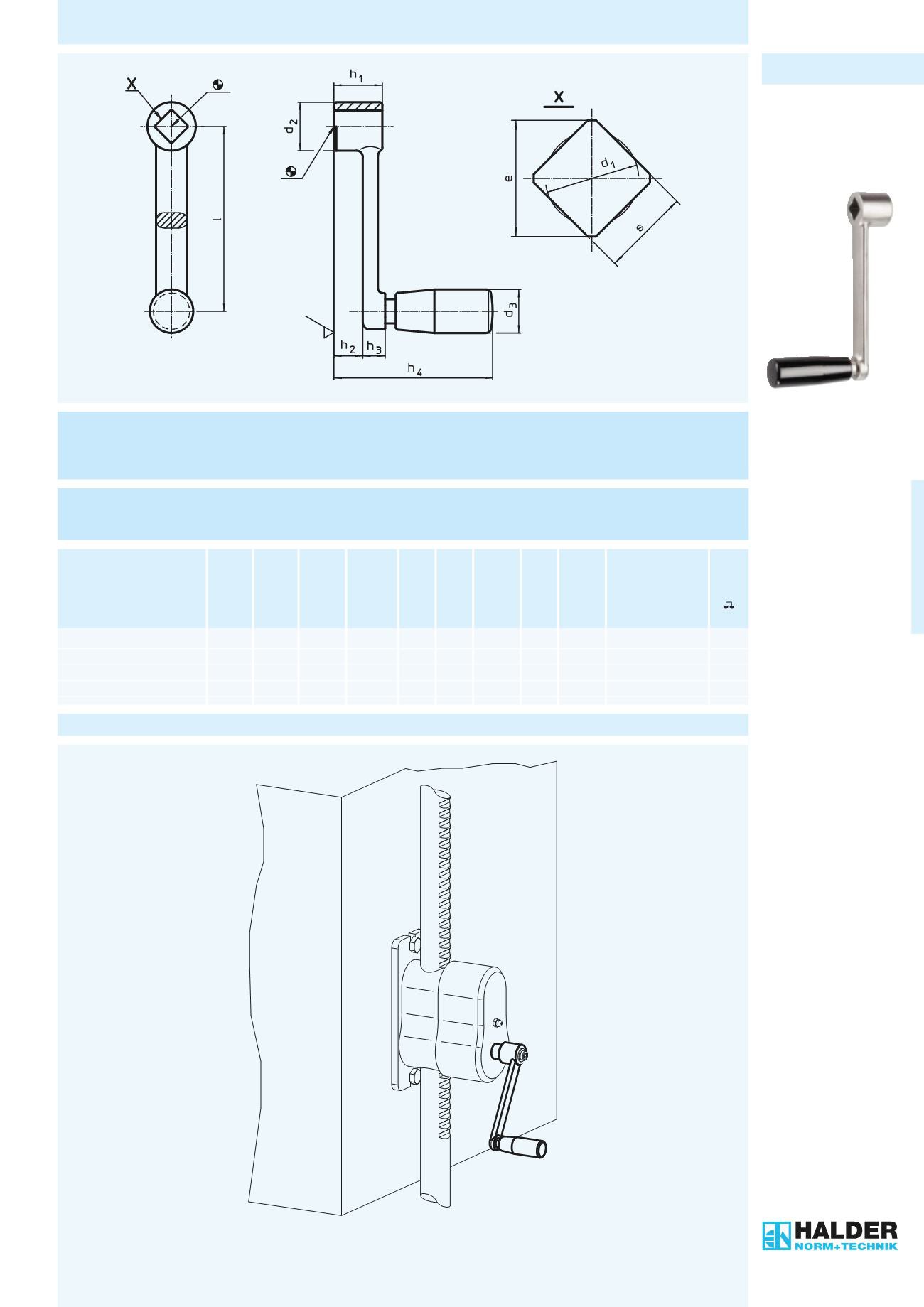 X

$h_1$

$d_2$

l

$d_3$

$h_2$ $h_3$

$h_4$

X

e

$d_1$

s

HALDER
NORM+TECHNIK