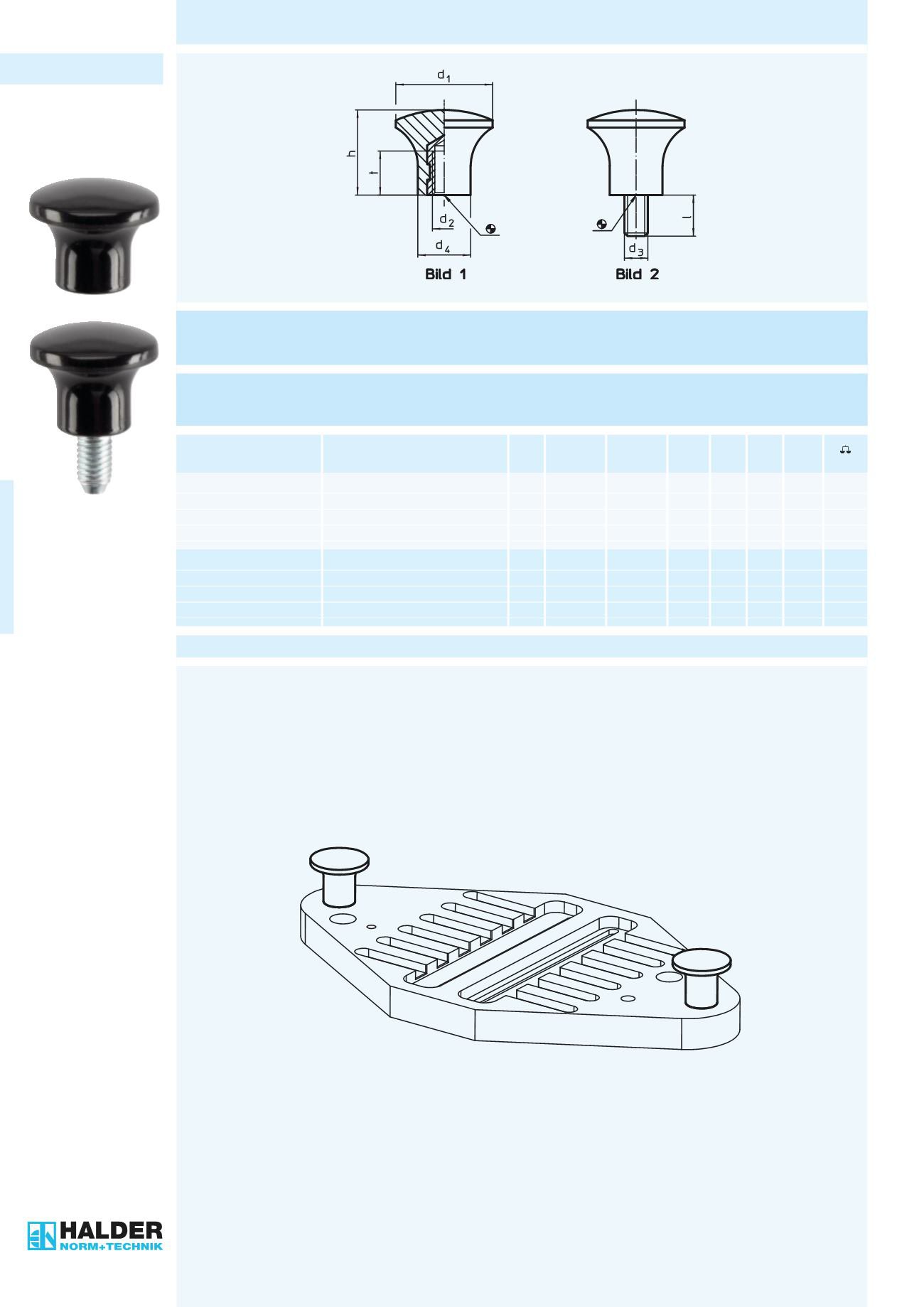 $d_1$

h

t

$d_2$

$d_4$

Bild 1

l

$d_3$

Bild 2

HALDER
NORM+TECHNIK