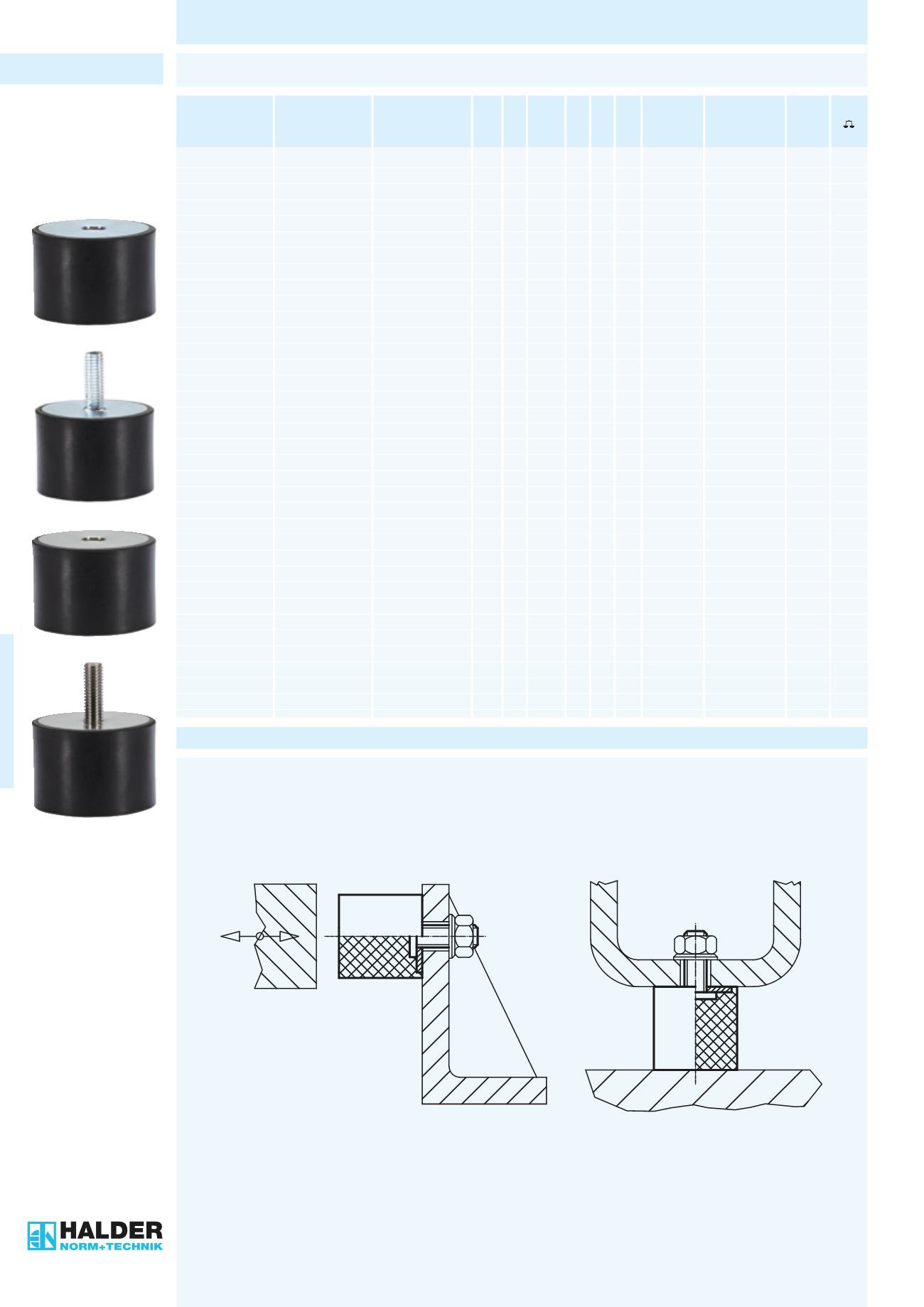 HALDER
NORM+TECHNIK